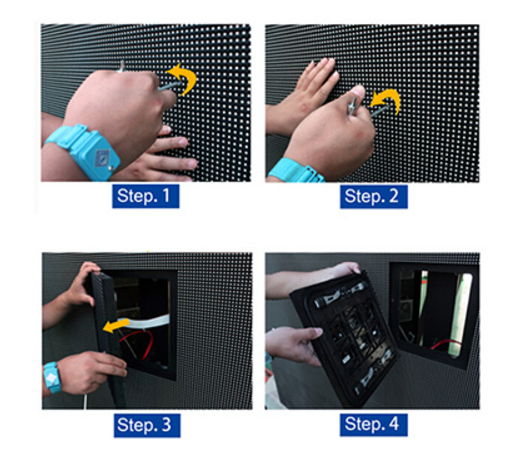 Step. 1

Step. 2

Step. 3

Step. 4